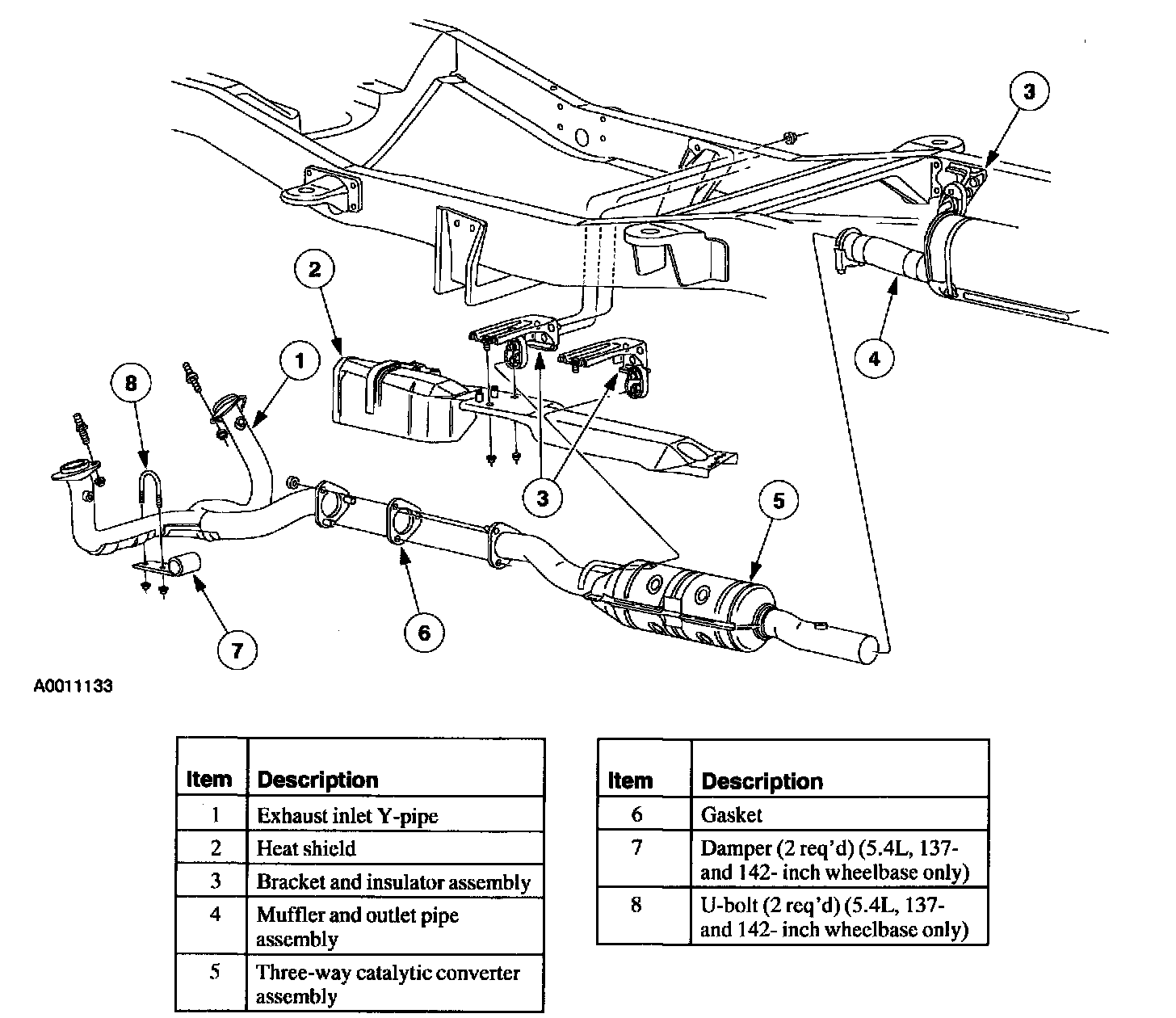 3

2

4

1

8

3

5

6

7

A0011133

| Item | Description |
|---|---|
| 1 | Exhaust inlet Y-pipe |
| 2 | Heat shield |
| 3 | Bracket and insulator assembly |
| 4 | Muffler and outlet pipe assembly |
| 5 | Three-way catalytic converter assembly |

| Item | Description |
|---|---|
| 6 | Gasket |
| 7 | Damper (2 req'd) (5.4L, 137- and 142- inch wheelbase only) |
| 8 | U-bolt (2 req'd) (5.4L, 137- and 142- inch wheelbase only) |