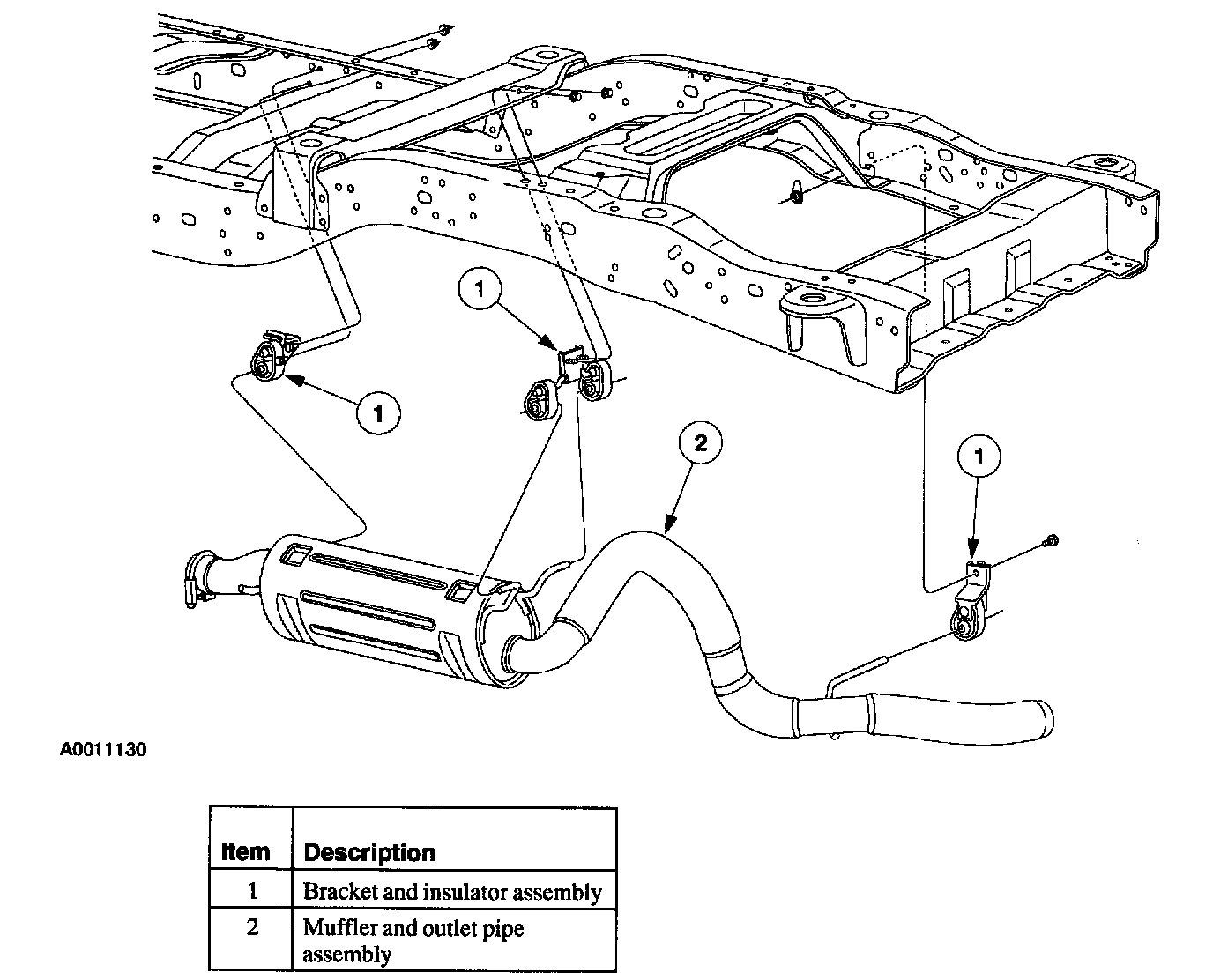 1

1

2

1

A0011130

| Item | Description |
|---|---|
| 1 | Bracket and insulator assembly |
| 2 | Muffler and outlet pipe assembly |