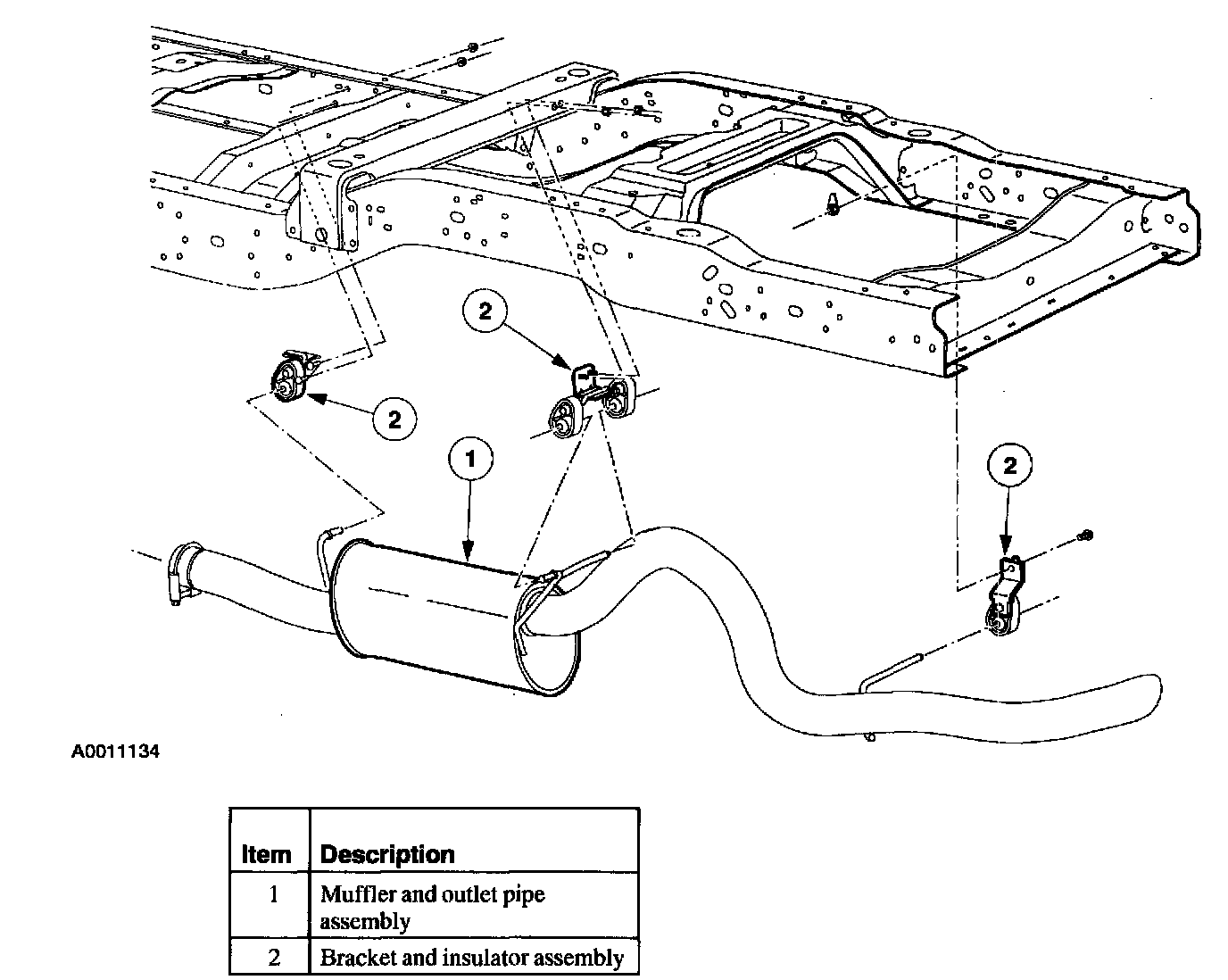 2

2

1

2

A0011134

| Item | Description |
|---|---|
| 1 | Muffler and outlet pipe assembly |
| 2 | Bracket and insulator assembly |