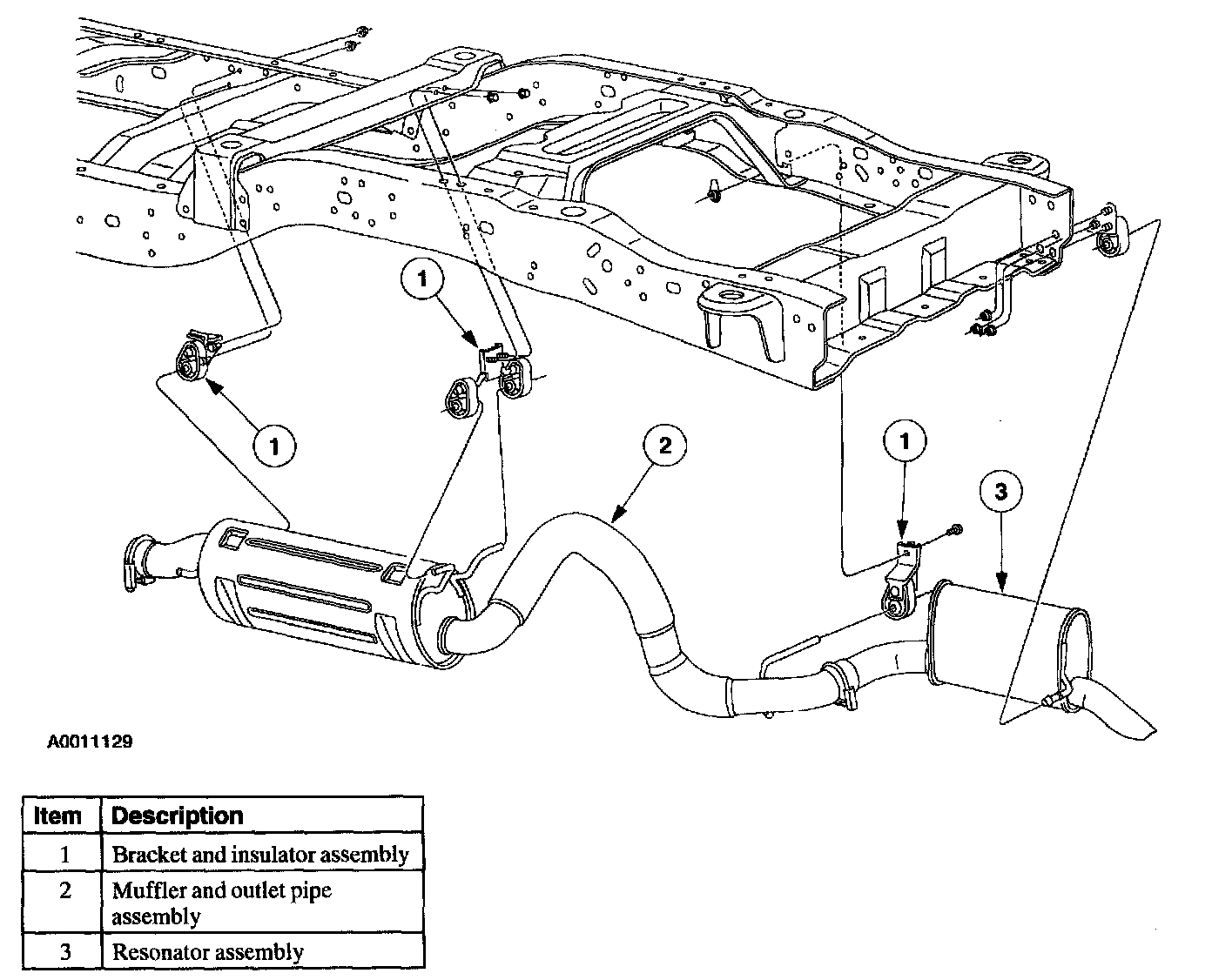 1

1

2

1

3

A0011129

| Item | Description |
|---|---|
| 1 | Bracket and insulator assembly |
| 2 | Muffler and outlet pipe assembly |
| 3 | Resonator assembly |