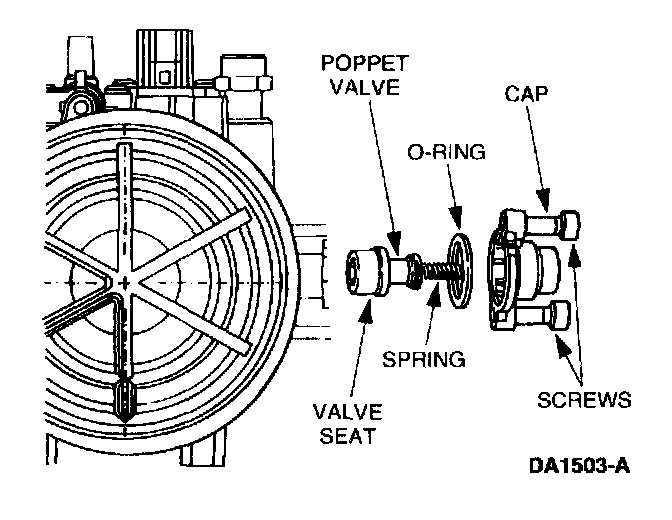 POPPET VALVE

CAP

O-RING

SPRING

VALVE SEAT

SCREWS

DA1503-A