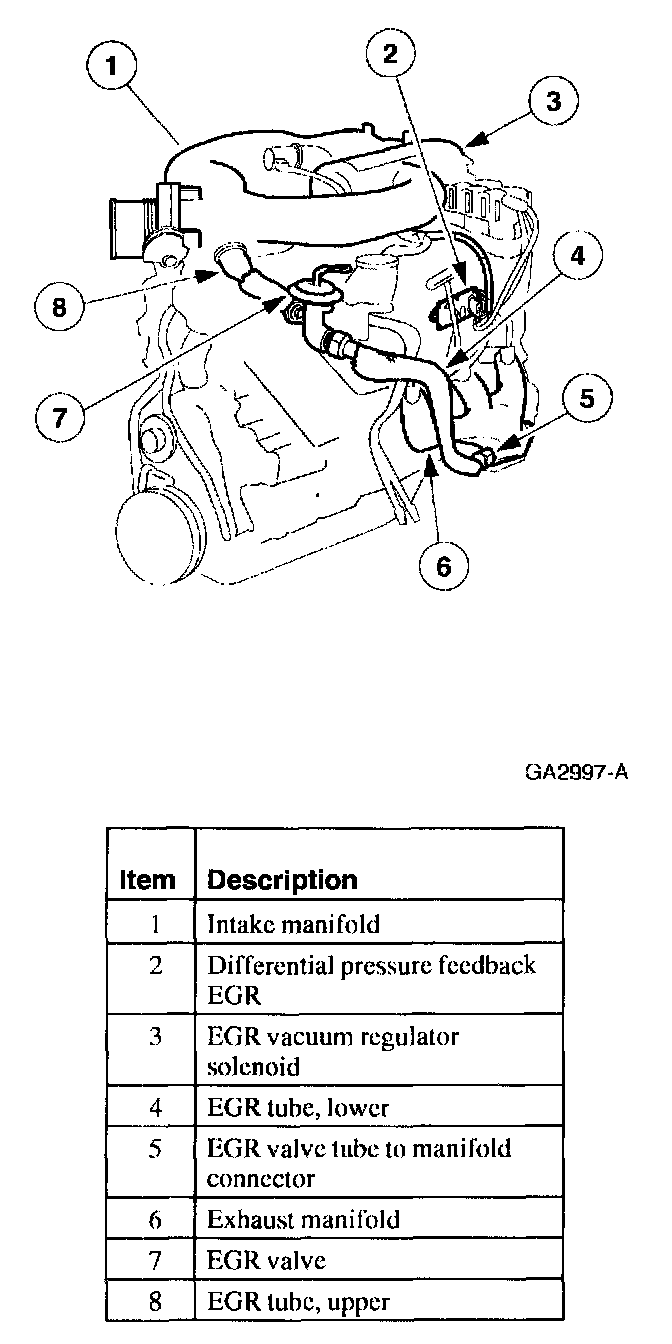 1
2
3
4
5
6
7
8

GA2997-A

| Item | Description |
|---|---|
| 1 | Intake manifold |
| 2 | Differential pressure feedback EGR |
| 3 | EGR vacuum regulator solenoid |
| 4 | EGR tube, lower |
| 5 | EGR valve tube to manifold connector |
| 6 | Exhaust manifold |
| 7 | EGR valve |
| 8 | EGR tube, upper |