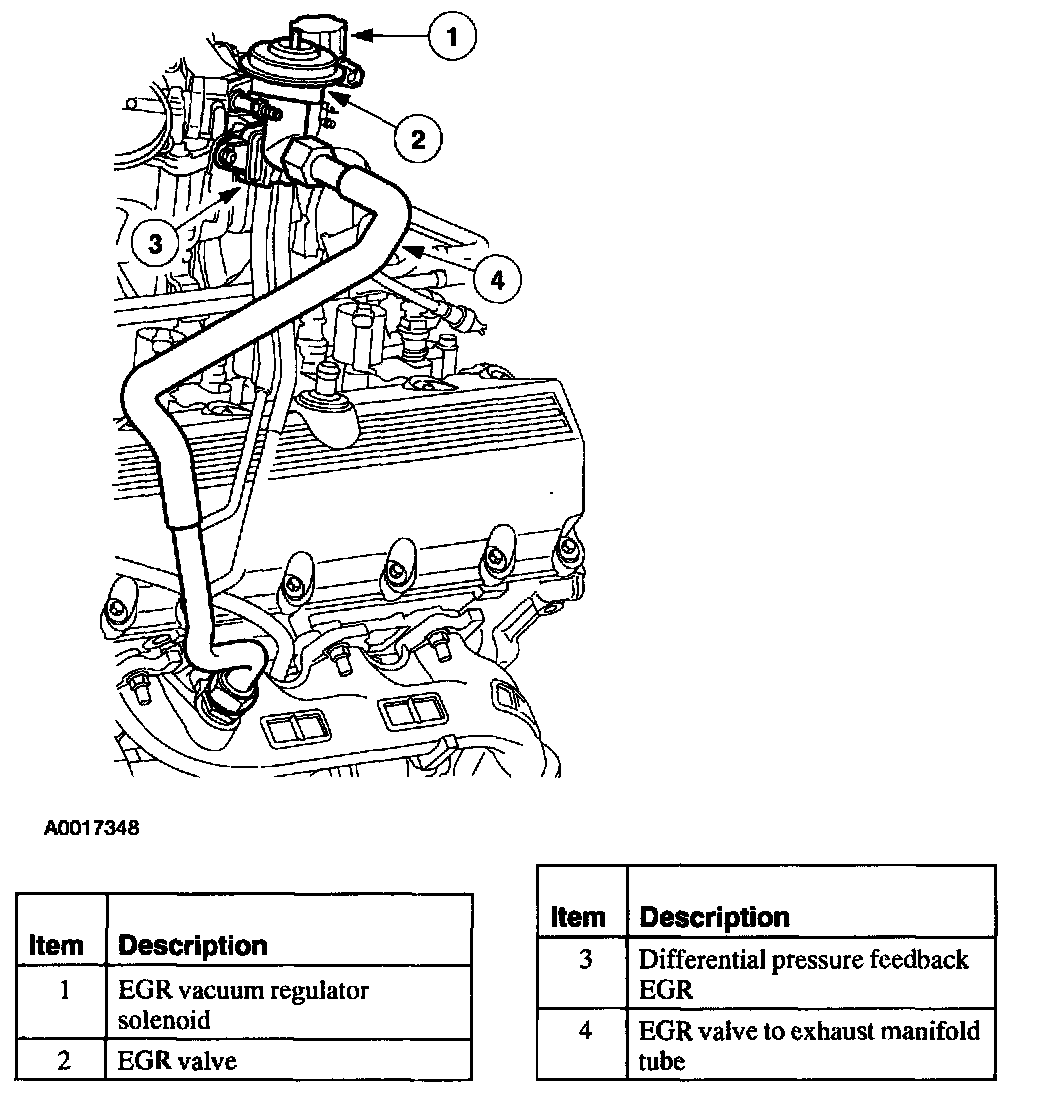 1

2

3

4

A0017348

| Item | Description |
|---|---|
| 1 | EGR vacuum regulator solenoid |
| 2 | EGR valve |

| Item | Description |
|---|---|
| 3 | Differential pressure feedback EGR |
| 4 | EGR valve to exhaust manifold tube |