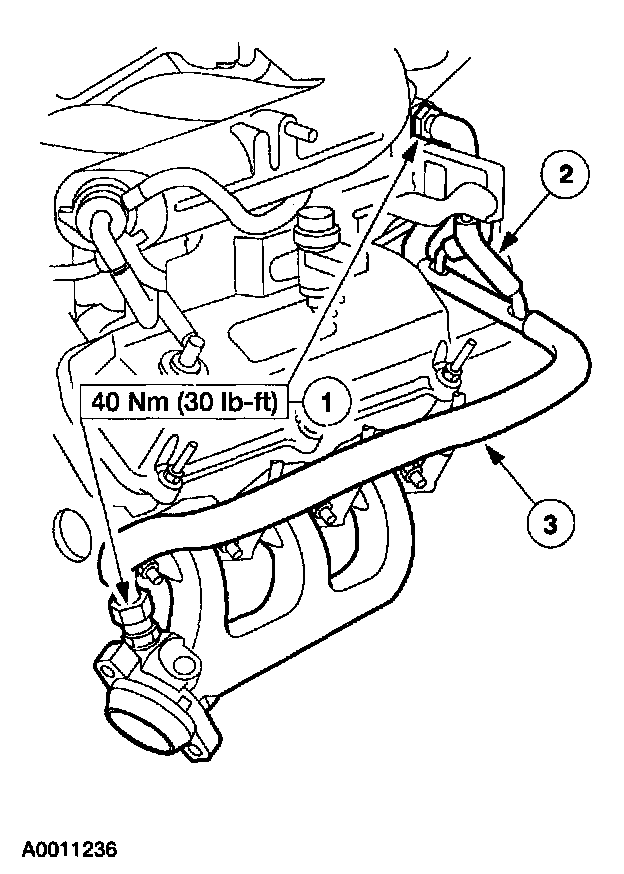 2

40 Nm (30 lb-ft)

1

3

A0011236