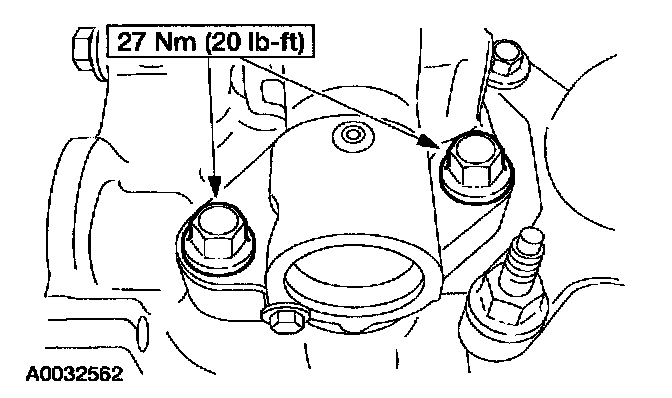 27 Nm (20 lb-ft)

A0032562