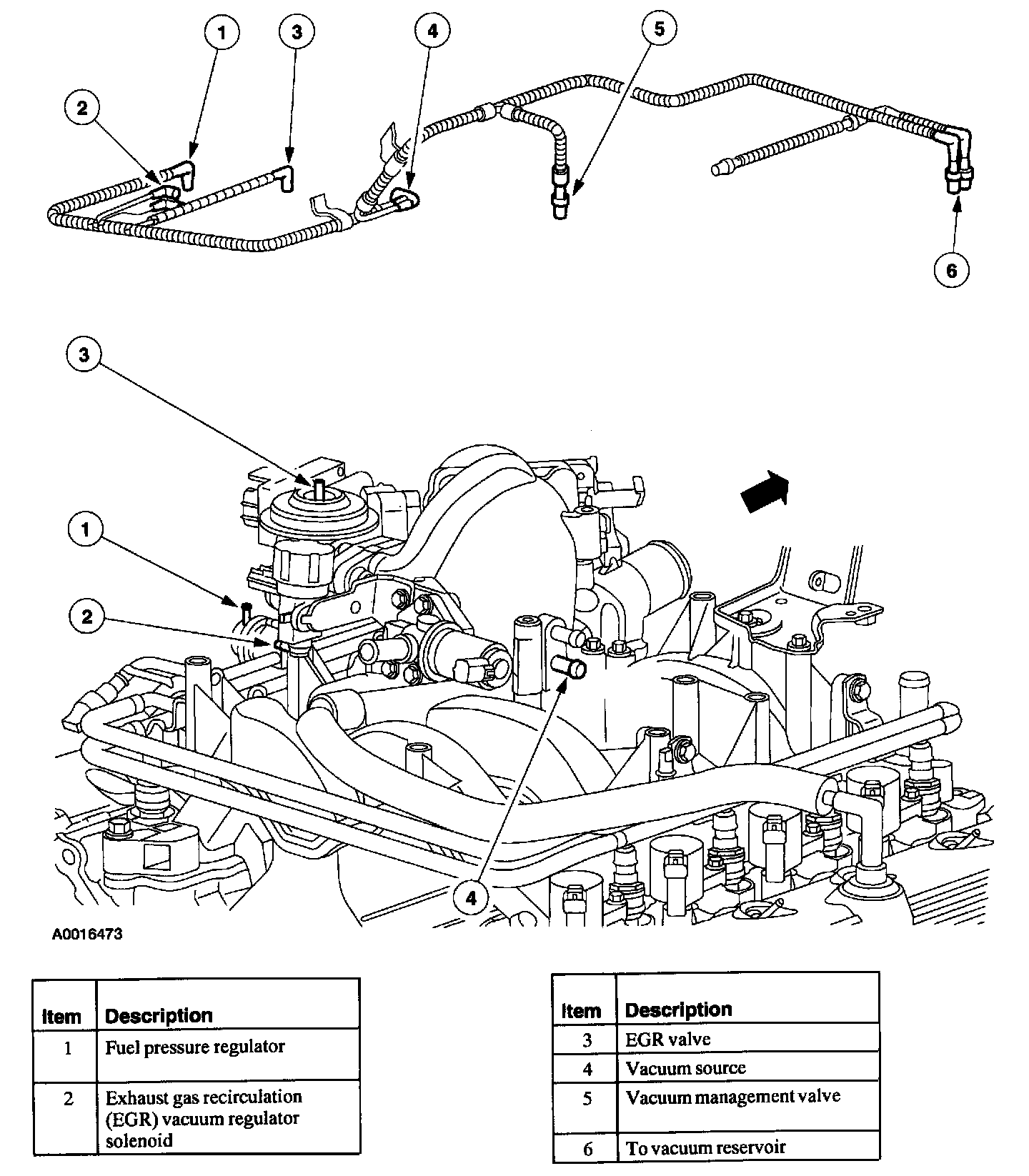 1
3
4
5
2
6

3
1
2
4

A0016473

| Item | Description |
|---|---|
| 1 | Fuel pressure regulator |
| 2 | Exhaust gas recirculation (EGR) vacuum regulator solenoid |

| Item | Description |
|---|---|
| 3 | EGR valve |
| 4 | Vacuum source |
| 5 | Vacuum management valve |
| 6 | To vacuum reservoir |