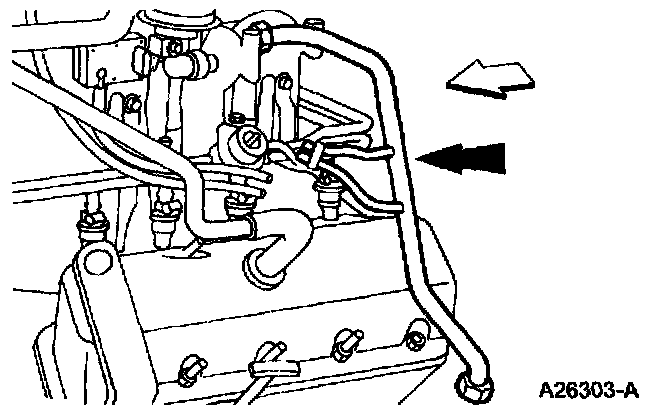 A26303-A