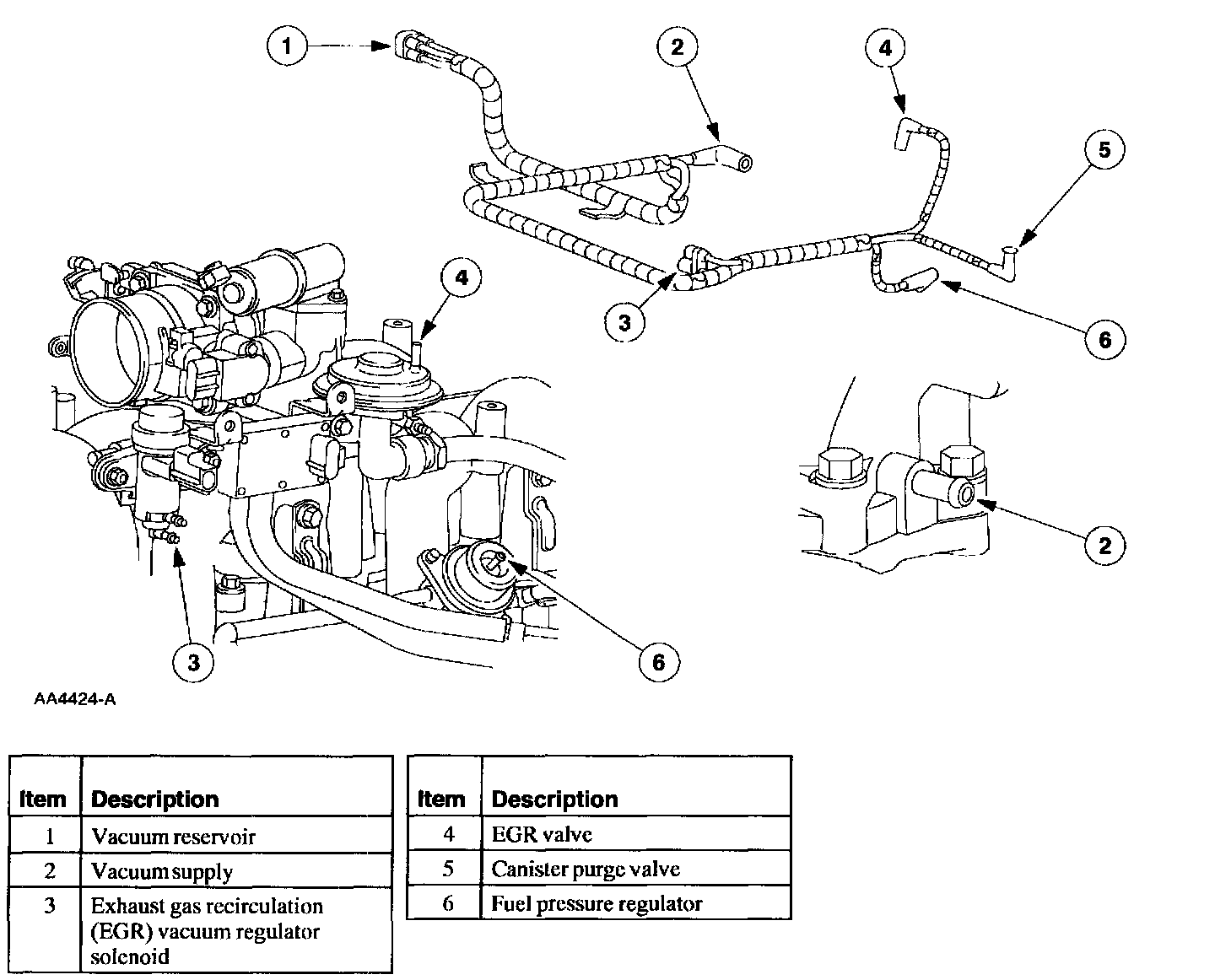 1
2
4
5
3
6
4
2
3
6

AA4424-A

| Item | Description |
|---|---|
| 1 | Vacuum reservoir |
| 2 | Vacuum supply |
| 3 | Exhaust gas recirculation (EGR) vacuum regulator solenoid |

| Item | Description |
|---|---|
| 4 | EGR valve |
| 5 | Canister purge valve |
| 6 | Fuel pressure regulator |