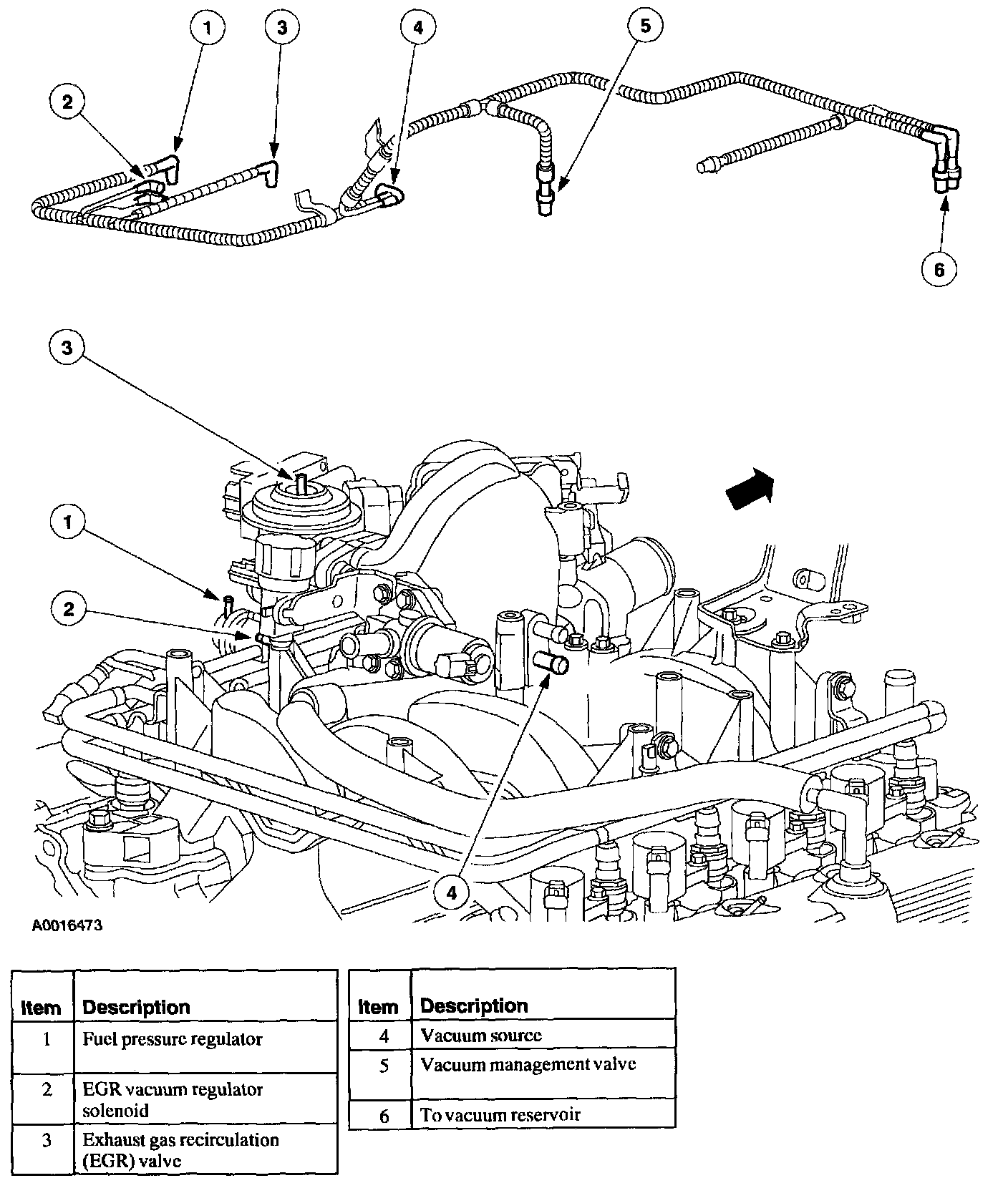 1
3
4
5
2
6

3
1
2
4

A0016473

| Item | Description |
|---|---|
| 1 | Fuel pressure regulator |
| 2 | EGR vacuum regulator solenoid |
| 3 | Exhaust gas recirculation (EGR) valve |

| Item | Description |
|---|---|
| 4 | Vacuum source |
| 5 | Vacuum management valve |
| 6 | To vacuum reservoir |