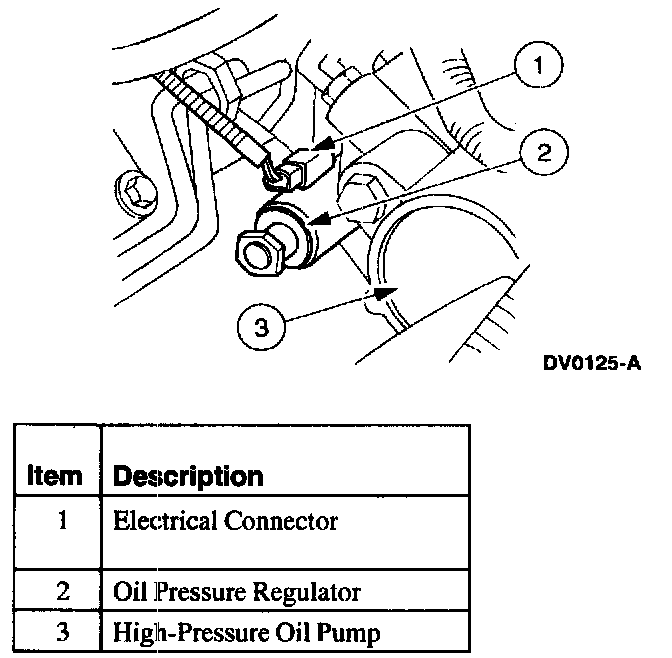 1

2

3

DV0125-A

| Item | Description |
|---|---|
| 1 | Electrical Connector |
| 2 | Oil Pressure Regulator |
| 3 | High-Pressure Oil Pump |