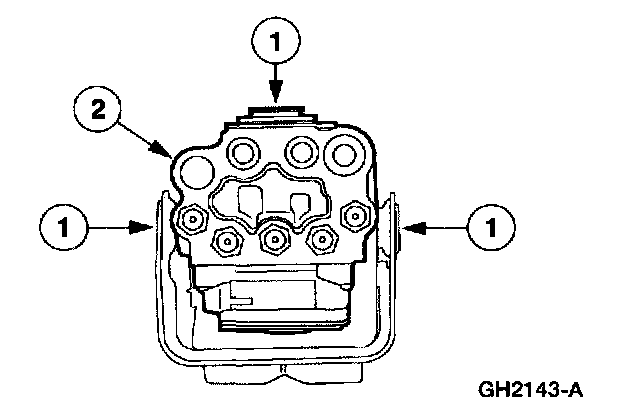 1

2

1

1

GH2143-A