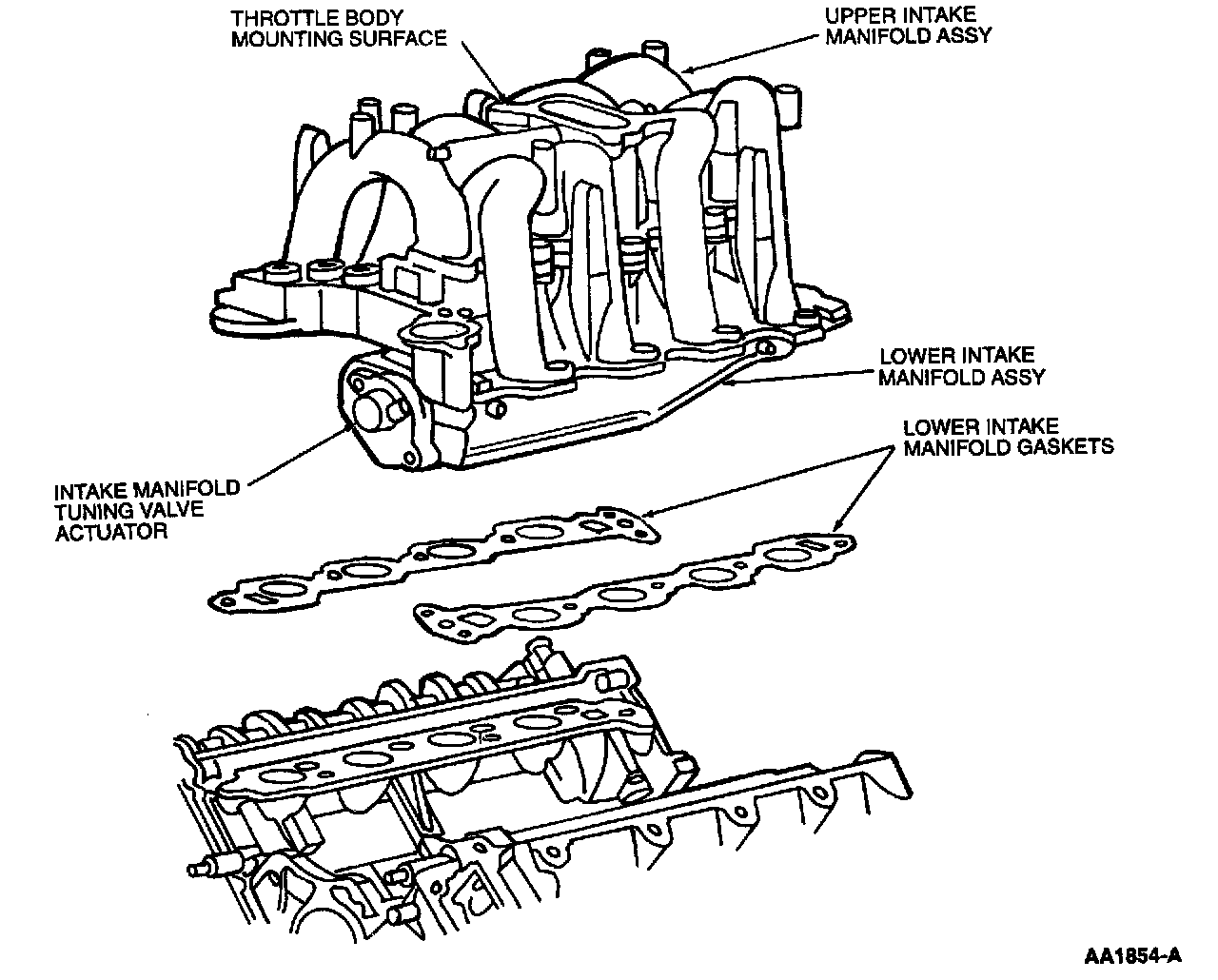 THROTTLE BODY
MOUNTING SURFACE

UPPER INTAKE
MANIFOLD ASSY

LOWER INTAKE
MANIFOLD ASSY

LOWER INTAKE
MANIFOLD GASKETS

INTAKE MANIFOLD
TUNING VALVE
ACTUATOR

AA1854-A