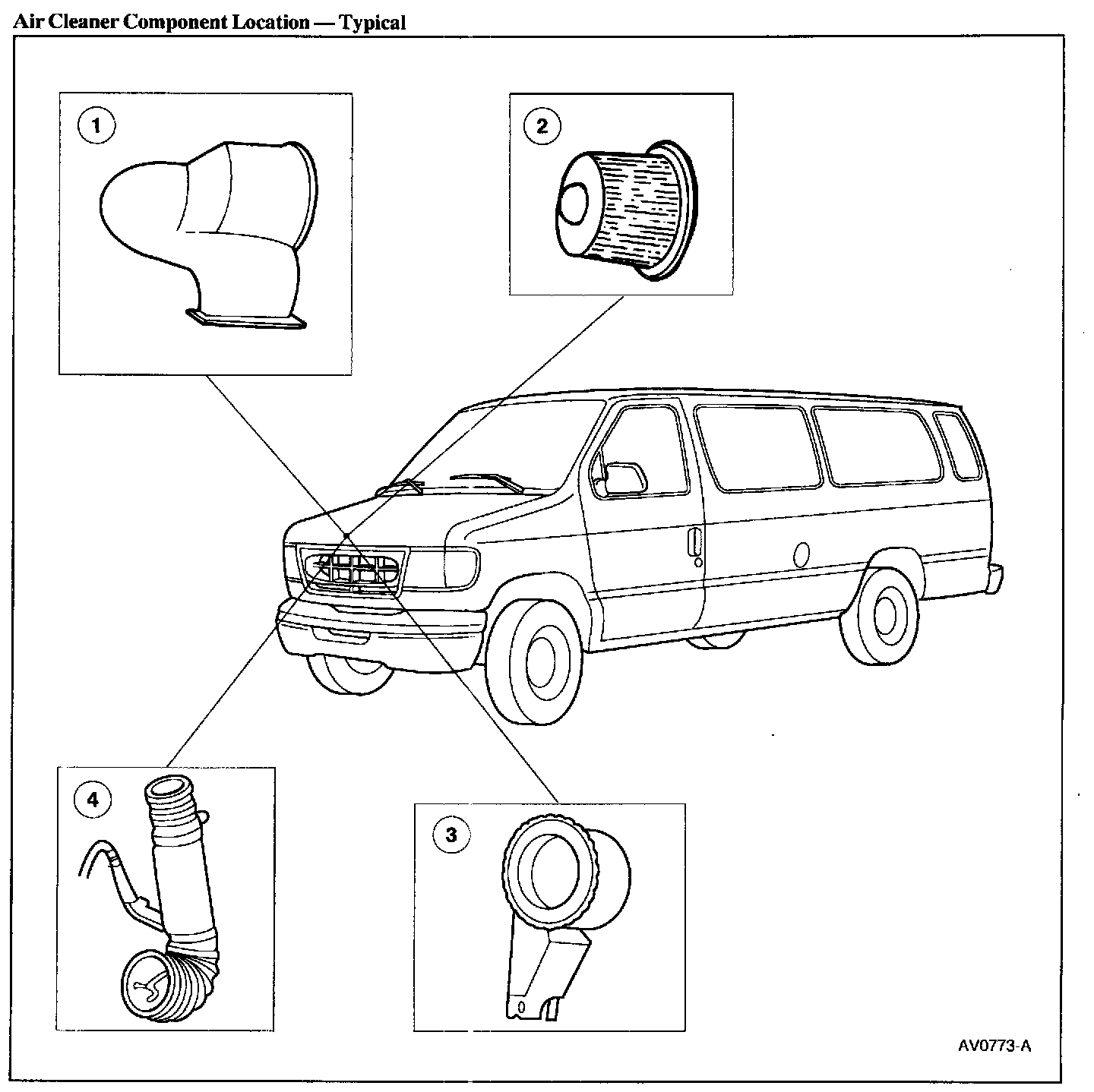 Air Cleaner Component Location — Typical

1

2

4

3

AV0773-A