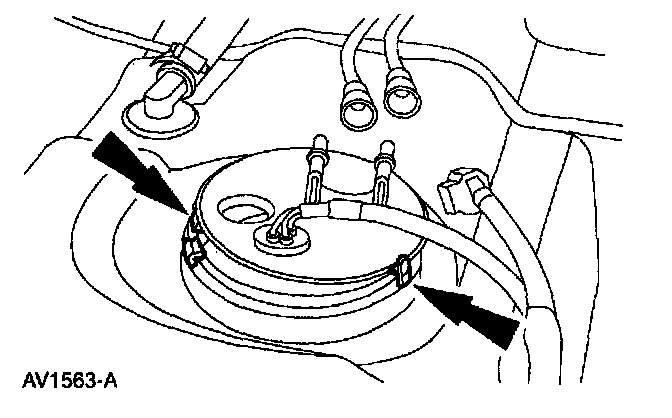 AV1563-A