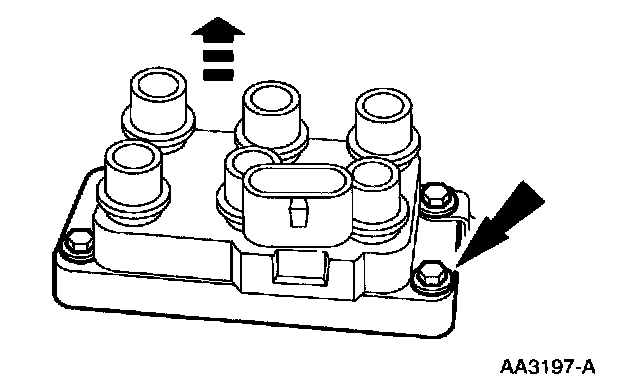 AA3197-A