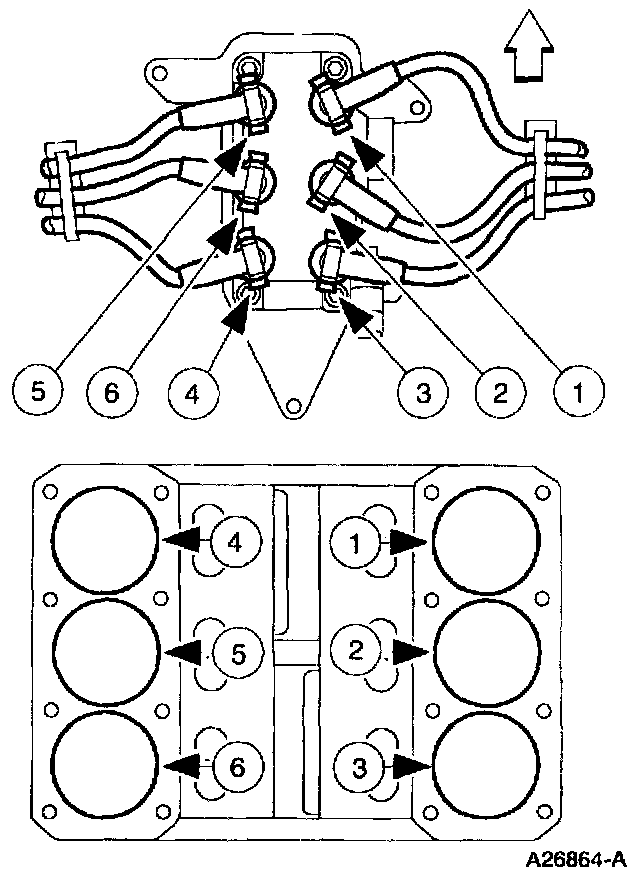 5 6 4 3 2 1

4 1
5 2
6 3

A26864-A