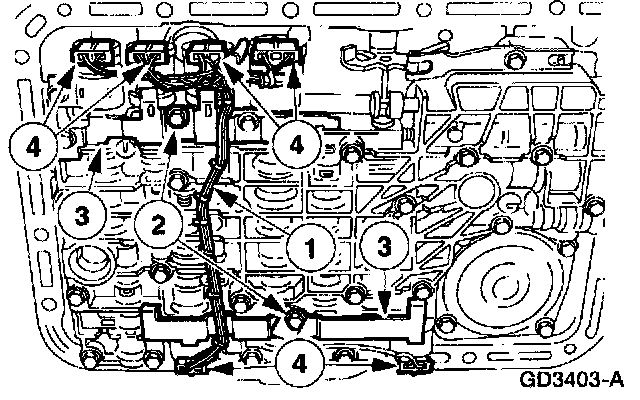 4
4
3
2
1
3
4
GD3403-A