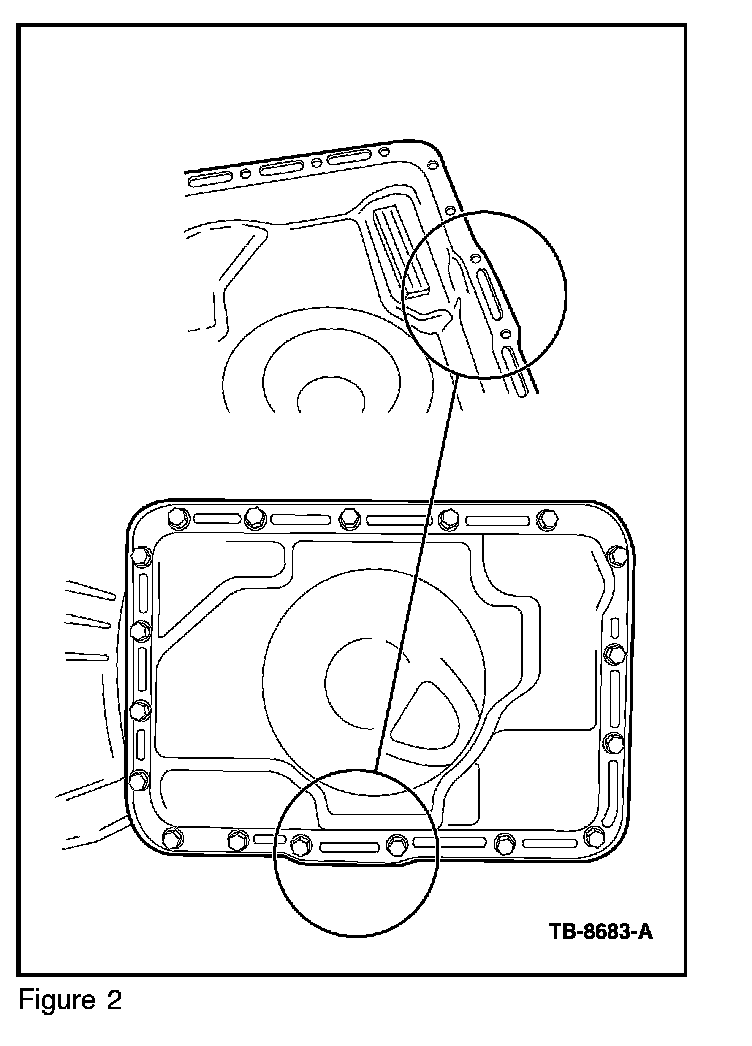 TB-8683-A

Figure 2