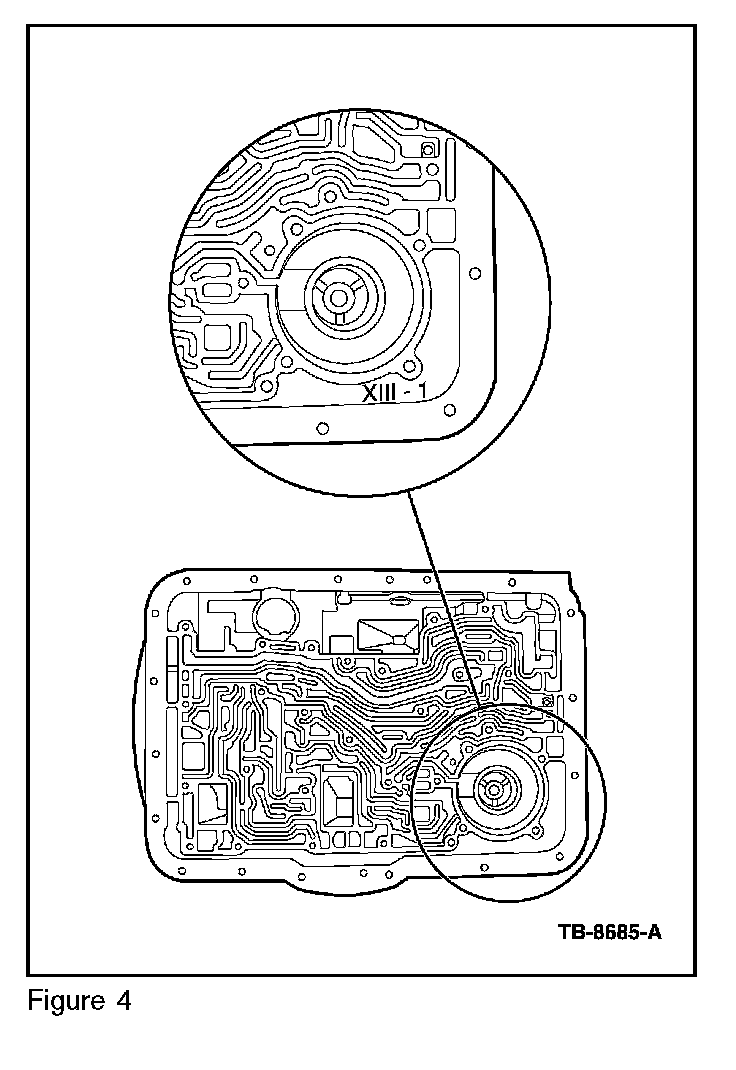 XIII - 1

TB-8685-A

Figure 4