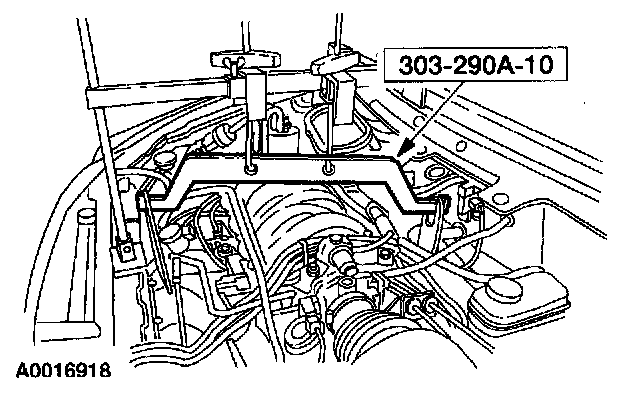 303-290A-10

A0016918