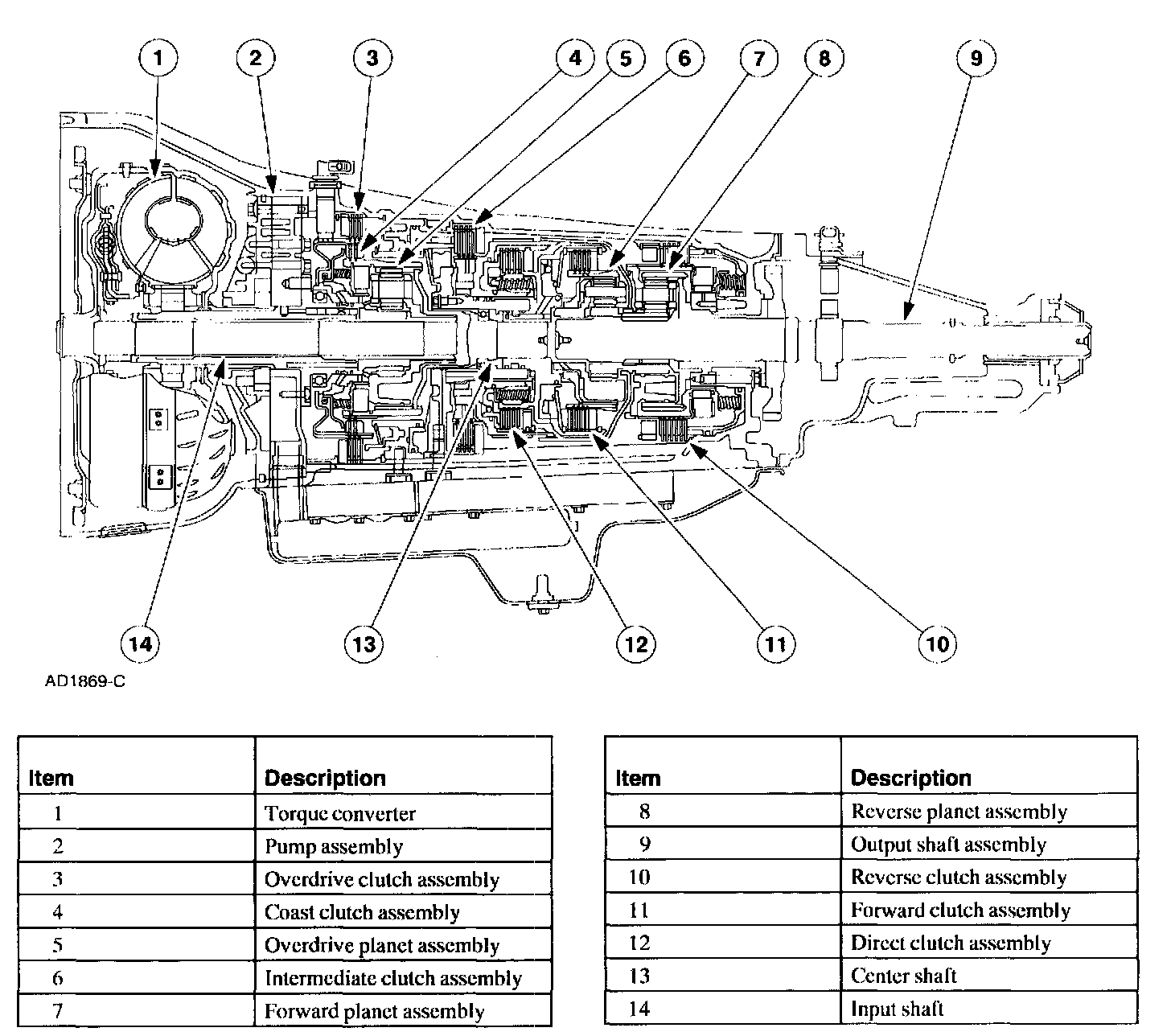 1 2 3 4 5 6 7 8 9

14 13 12 11 10

AD1869-C

| Item | Description |
|---|---|
| 1 | Torque converter |
| 2 | Pump assembly |
| 3 | Overdrive clutch assembly |
| 4 | Coast clutch assembly |
| 5 | Overdrive planet assembly |
| 6 | Intermediate clutch assembly |
| 7 | Forward planet assembly |

| Item | Description |
|---|---|
| 8 | Reverse planet assembly |
| 9 | Output shaft assembly |
| 10 | Reverse clutch assembly |
| 11 | Forward clutch assembly |
| 12 | Direct clutch assembly |
| 13 | Center shaft |
| 14 | Input shaft |