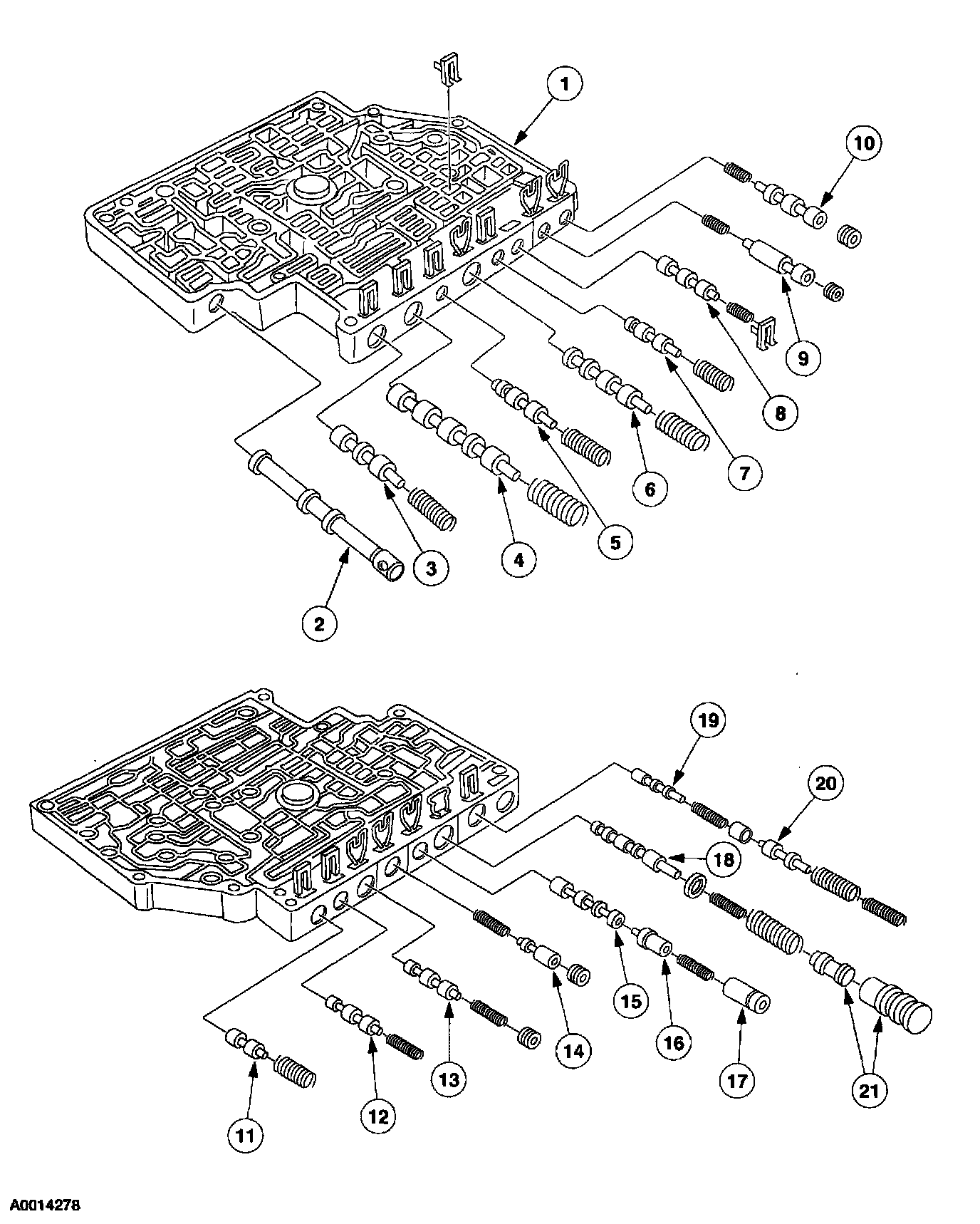 1
10
9
8
7
6
5
4
3
2
19
20
18
15
16
17
21
14
13
12
11
A0014278