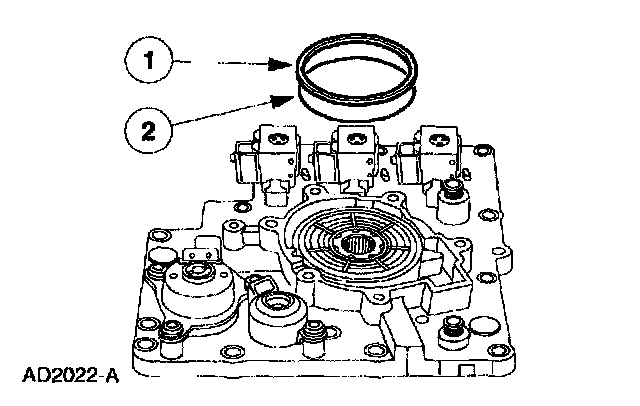 1
2
AD2022-A