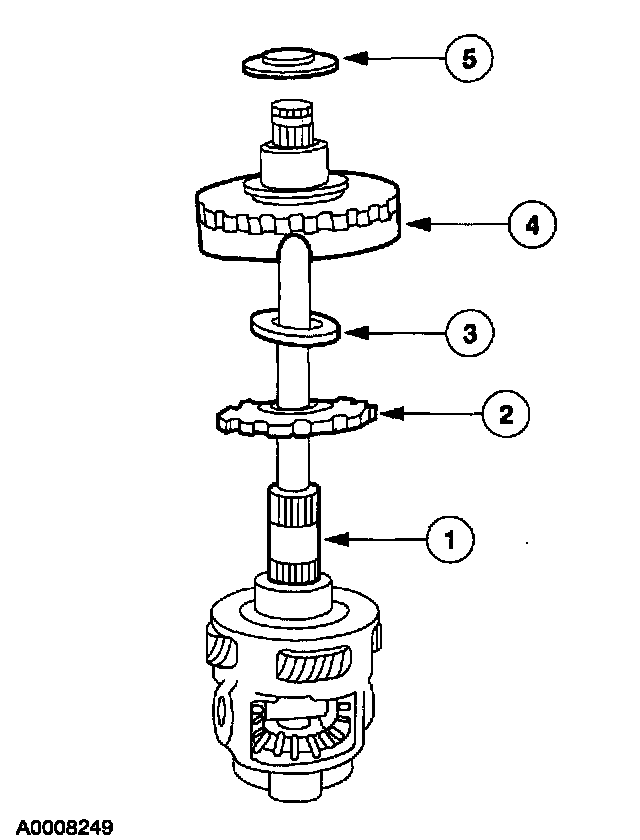 5

4

3

2

1

A0008249