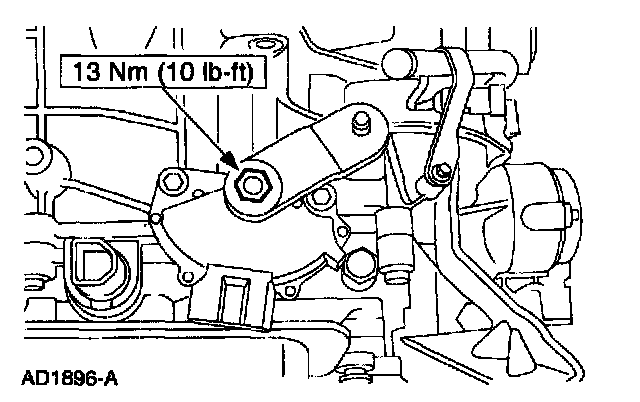 13 Nm (10 lb-ft)

AD1896-A