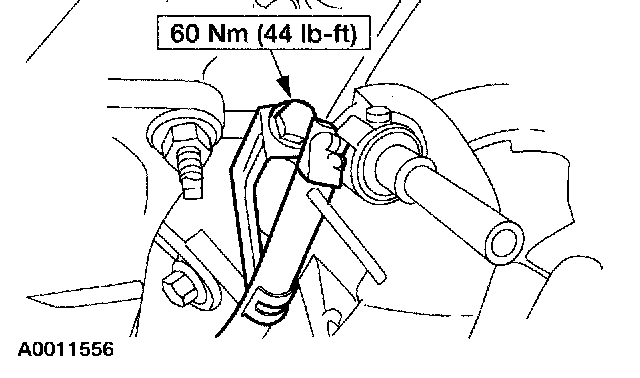 60 Nm (44 lb-ft)

A0011556