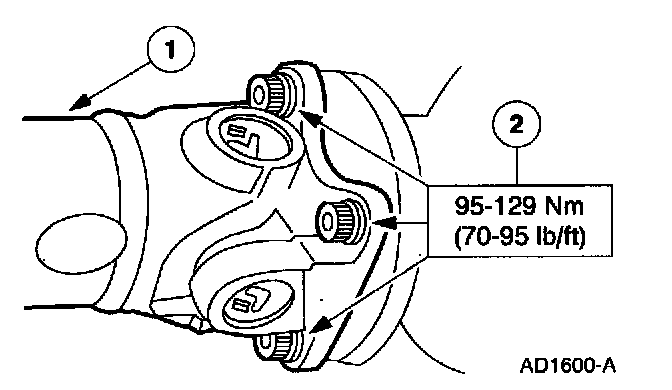 1

2

95-129 Nm
(70-95 lb/ft)

AD1600-A