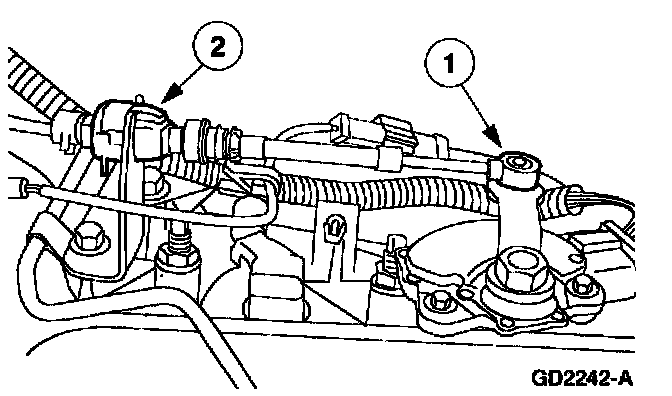 2
1
GD2242-A