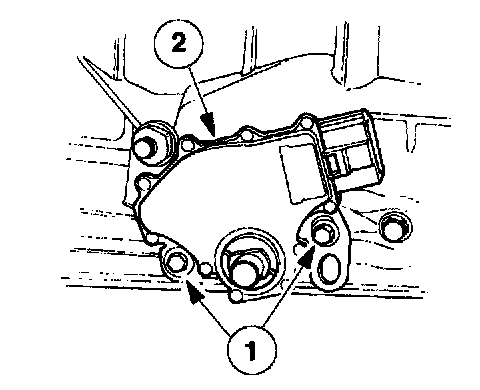 2

1