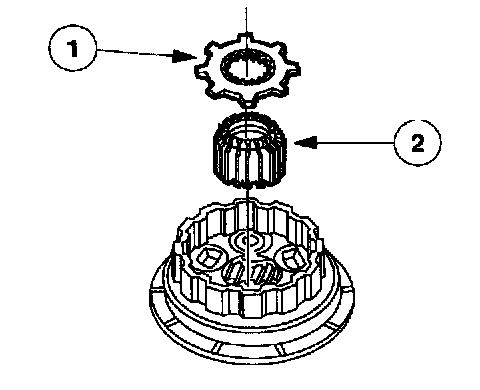 1

2