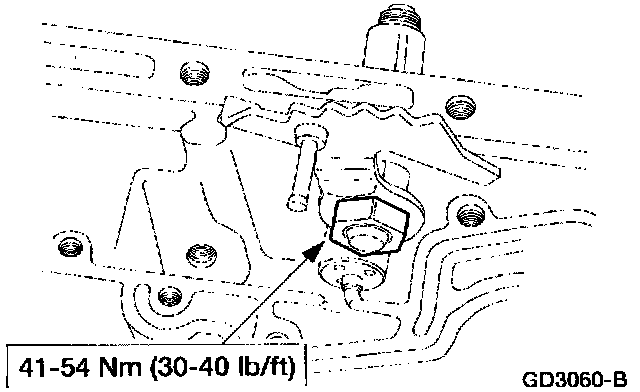 41-54 Nm (30-40 lb/ft)

GD3060-B