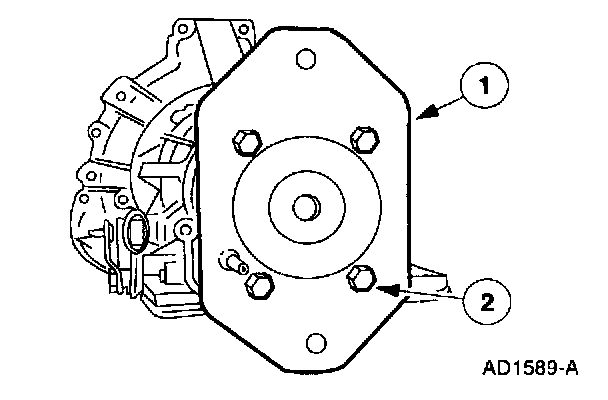 1
2
AD1589-A