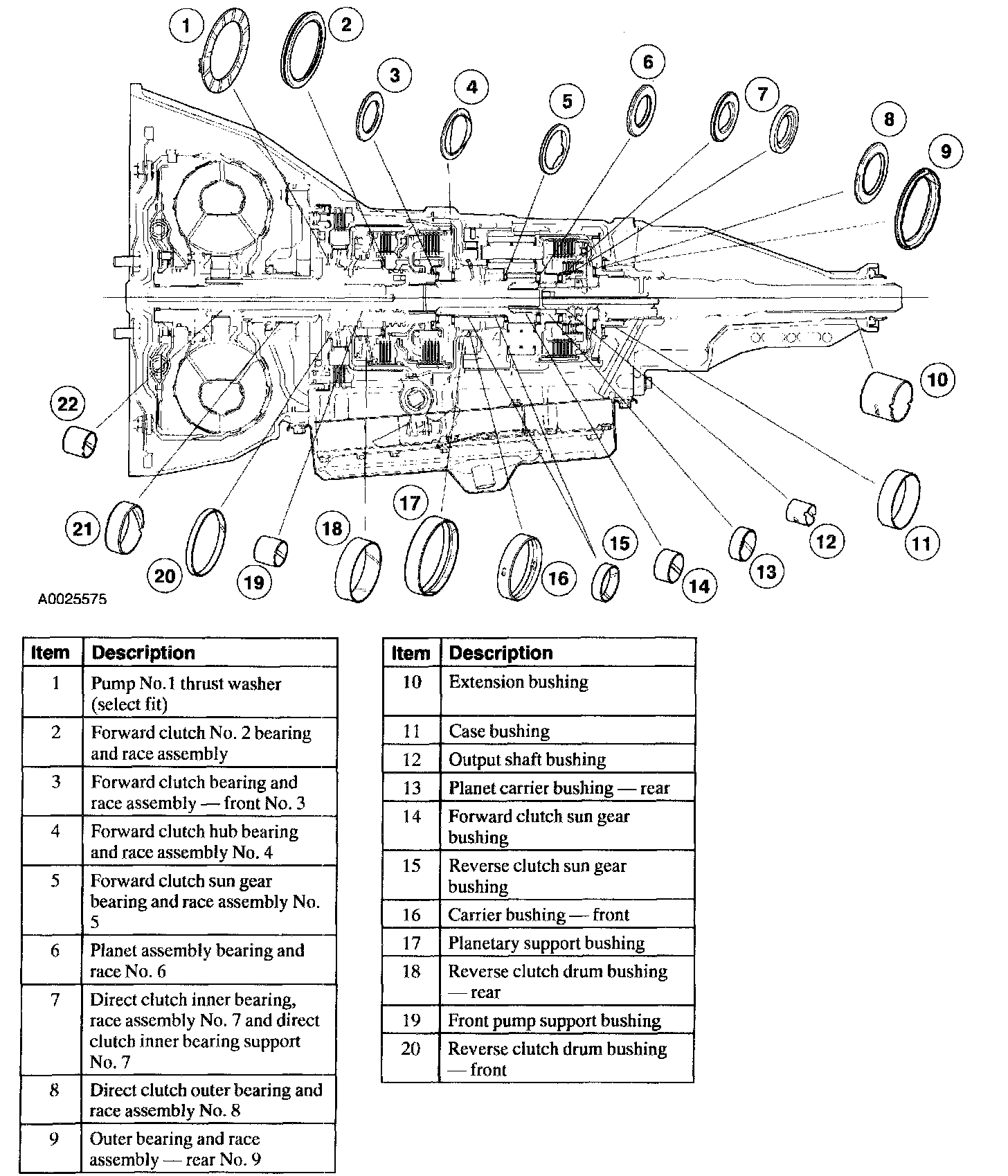 1 2 3 4 5 6 7 8 9 10 11 12 13 14 15 16 17 18 19 20 21 22

A0025575

| Item | Description |
|---|---|
| 1 | Pump No.1 thrust washer (select fit) |
| 2 | Forward clutch No. 2 bearing and race assembly |
| 3 | Forward clutch bearing and race assembly — front No. 3 |
| 4 | Forward clutch hub bearing and race assembly No. 4 |
| 5 | Forward clutch sun gear bearing and race assembly No. 5 |
| 6 | Planet assembly bearing and race No. 6 |
| 7 | Direct clutch inner bearing, race assembly No. 7 and direct clutch inner bearing support No. 7 |
| 8 | Direct clutch outer bearing and race assembly No. 8 |
| 9 | Outer bearing and race assembly — rear No. 9 |

| Item | Description |
|---|---|
| 10 | Extension bushing |
| 11 | Case bushing |
| 12 | Output shaft bushing |
| 13 | Planet carrier bushing — rear |
| 14 | Forward clutch sun gear bushing |
| 15 | Reverse clutch sun gear bushing |
| 16 | Carrier bushing — front |
| 17 | Planetary support bushing |
| 18 | Reverse clutch drum bushing — rear |
| 19 | Front pump support bushing |
| 20 | Reverse clutch drum bushing — front |