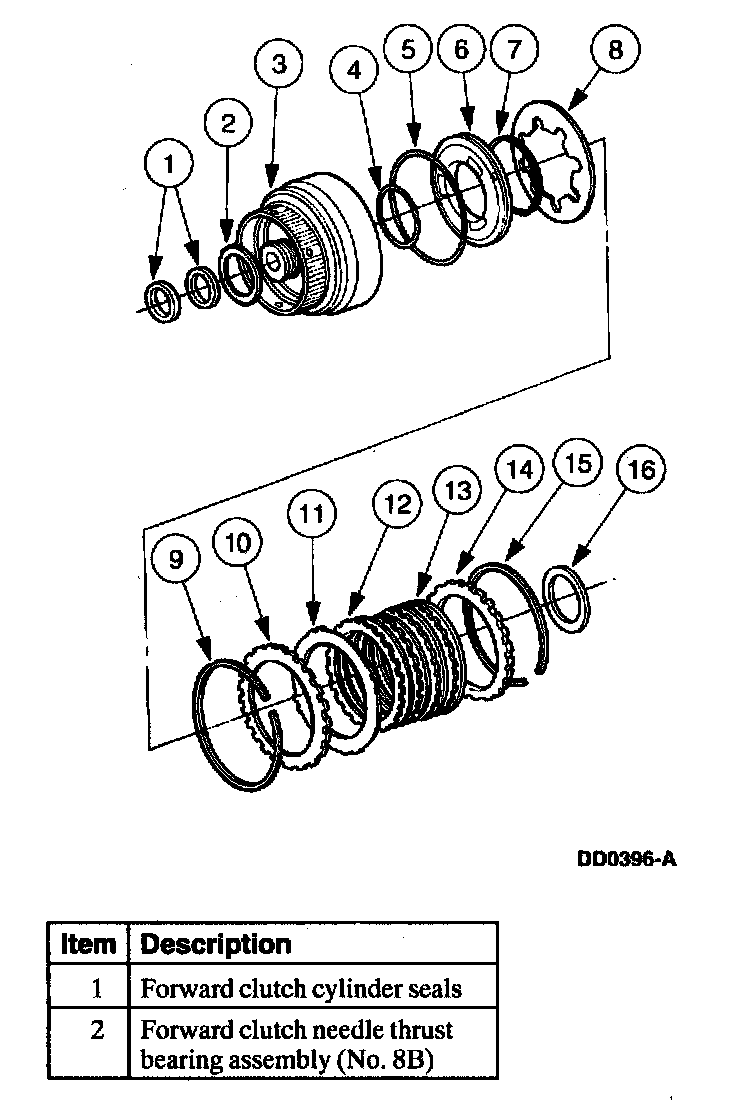 1
2
3
4
5
6
7
8
9
10
11
12
13
14
15
16

DD0396-A

| Item | Description |
|---|---|
| 1 | Forward clutch cylinder seals |
| 2 | Forward clutch needle thrust bearing assembly (No. 8B) |