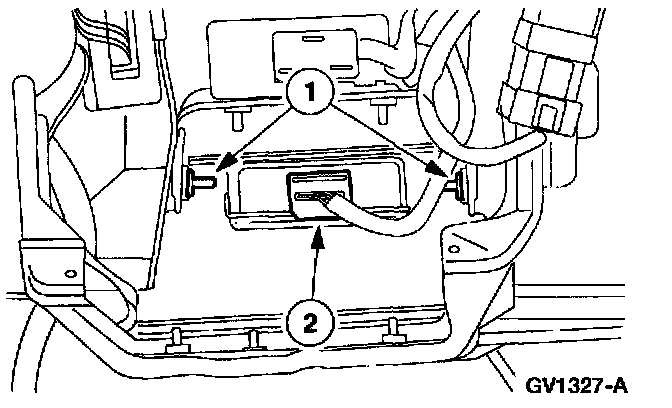 1
2
GV1327-A