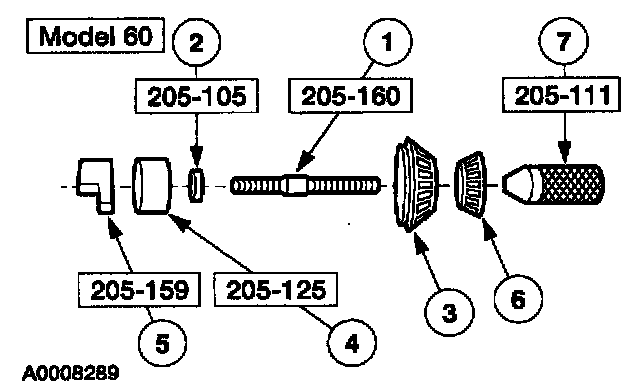 Model 60
2
205-105
1
205-160
7
205-111
205-159
205-125
3
6
5
4
A0008289