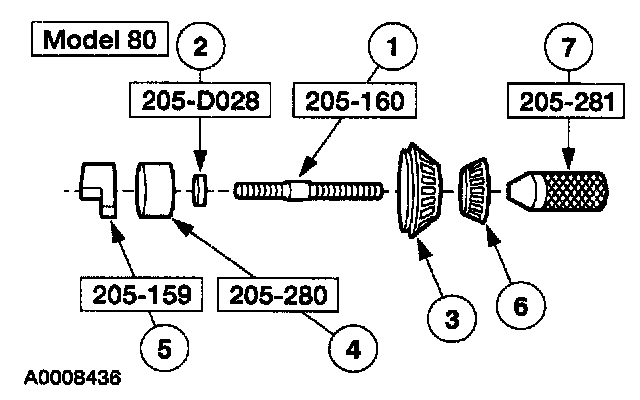 Model 80

2
205-D028

1
205-160

7
205-281

205-159
5

205-280
4

3

6

A0008436