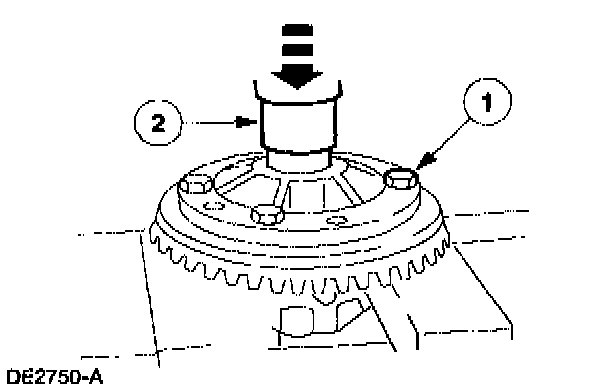 2

1

DE2750-A