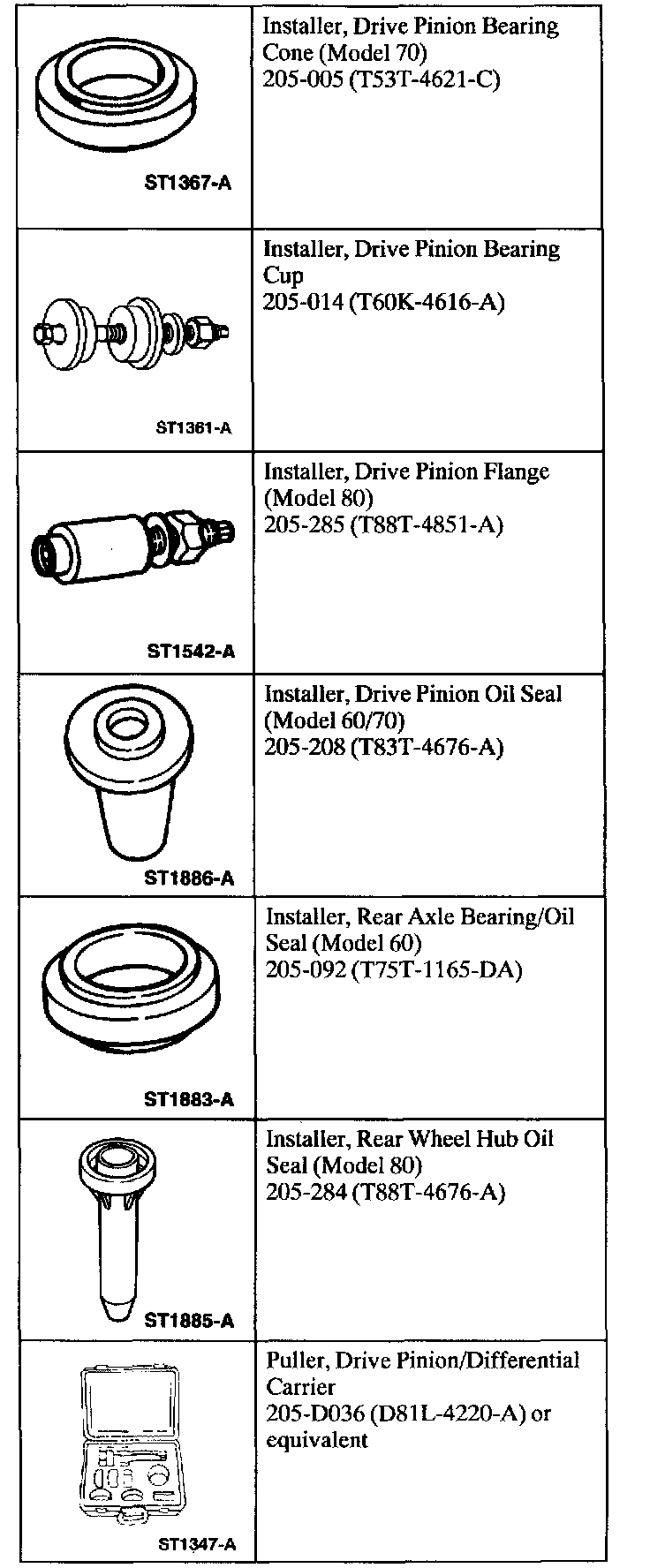 | | |
|---|---|
| ST1367-A | Installer, Drive Pinion Bearing Cone (Model 70) 205-005 (T53T-4621-C) |
| ST1361-A | Installer, Drive Pinion Bearing Cup 205-014 (T60K-4616-A) |
| ST1542-A | Installer, Drive Pinion Flange (Model 80) 205-285 (T88T-4851-A) |
| ST1886-A | Installer, Drive Pinion Oil Seal (Model 60/70) 205-208 (T83T-4676-A) |
| ST1883-A | Installer, Rear Axle Bearing/Oil Seal (Model 60) 205-092 (T75T-1165-DA) |
| ST1885-A | Installer, Rear Wheel Hub Oil Seal (Model 80) 205-284 (T88T-4676-A) |
| ST1347-A | Puller, Drive Pinion/Differential Carrier 205-D036 (D81L-4220-A) or equivalent |