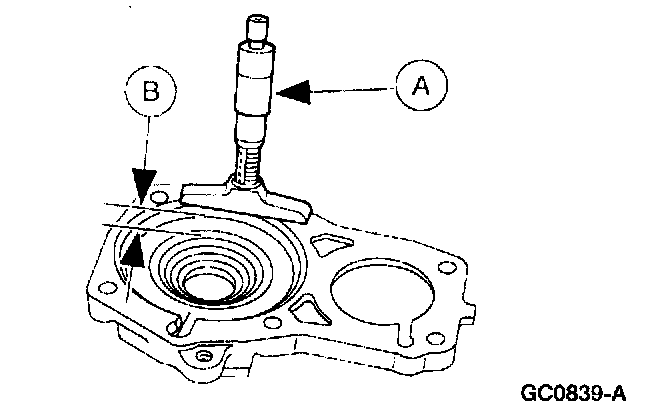 B

A

GC0839-A