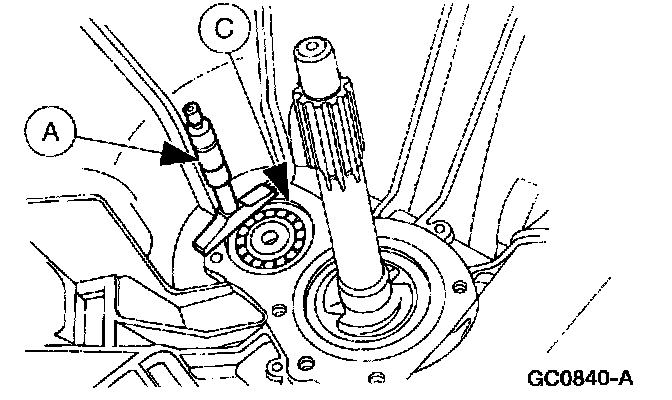 C
A
GC0840-A