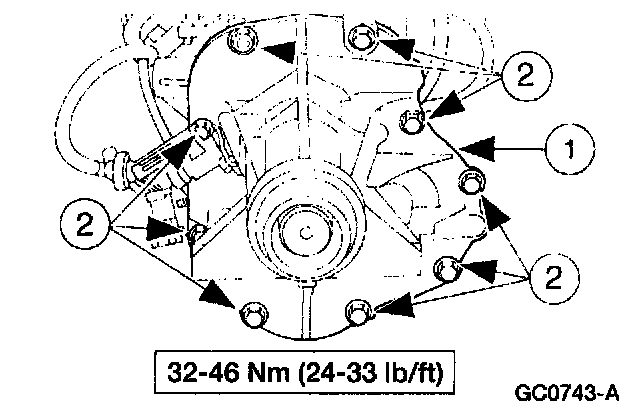 2

1

2

2

32-46 Nm (24-33 lb/ft)

GC0743-A