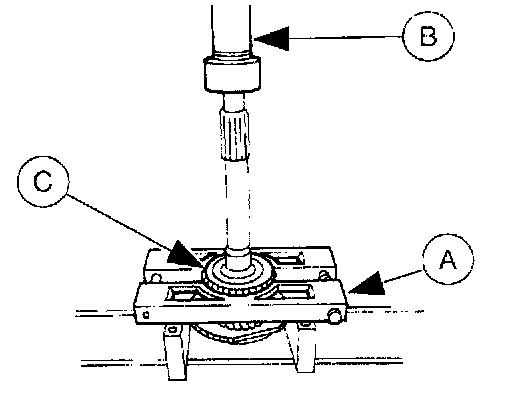 B

C

A