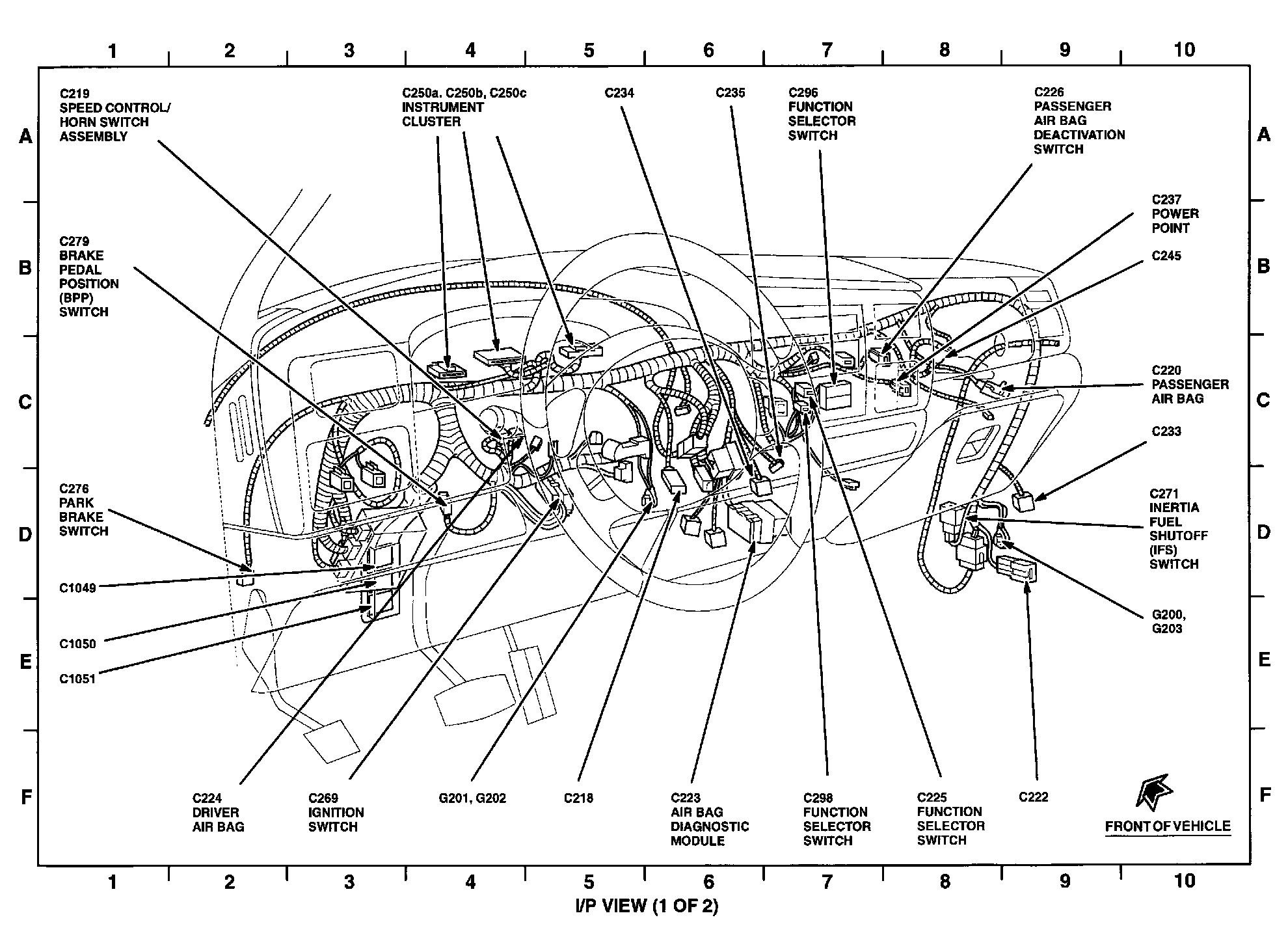 1 2 3 4 5 6 7 8 9 10

A
B
C
D
E
F

C219
SPEED CONTROL/
HORN SWITCH
ASSEMBLY

C250a. C250b, C250c
INSTRUMENT
CLUSTER

C234

C235

C296
FUNCTION
SELECTOR
SWITCH

C226
PASSENGER
AIR BAG
DEACTIVATION
SWITCH

C237
POWER
POINT

C245

C279
BRAKE
PEDAL
POSITION
(BPP)
SWITCH

C220
PASSENGER
AIR BAG

C233

C276
PARK
BRAKE
SWITCH

C271
INERTIA
FUEL
SHUTOFF
(IFS)
SWITCH

C1049

C1050

C1051

G200,
G203

C224
DRIVER
AIR BAG

C269
IGNITION
SWITCH

G201, G202

C218

C223
AIR BAG
DIAGNOSTIC
MODULE

C298
FUNCTION
SELECTOR
SWITCH

C225
FUNCTION
SELECTOR
SWITCH

C222

FRONT OF VEHICLE

A
B
C
D
E
F

1 2 3 4 5 6 7 8 9 10

I/P VIEW (1 OF 2)