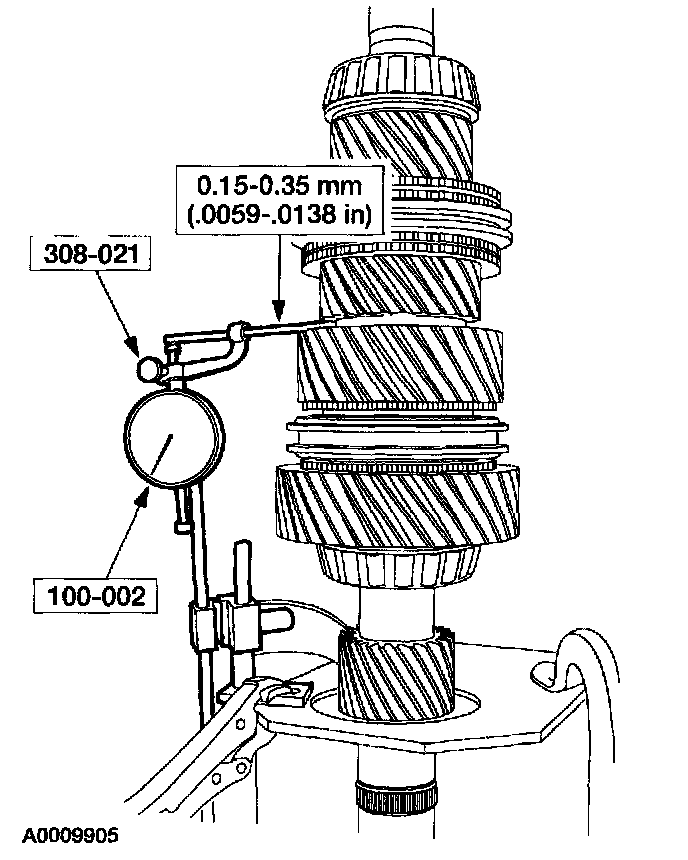 0.15-0.35 mm
(.0059-.0138 in)

308-021

100-002

A0009905