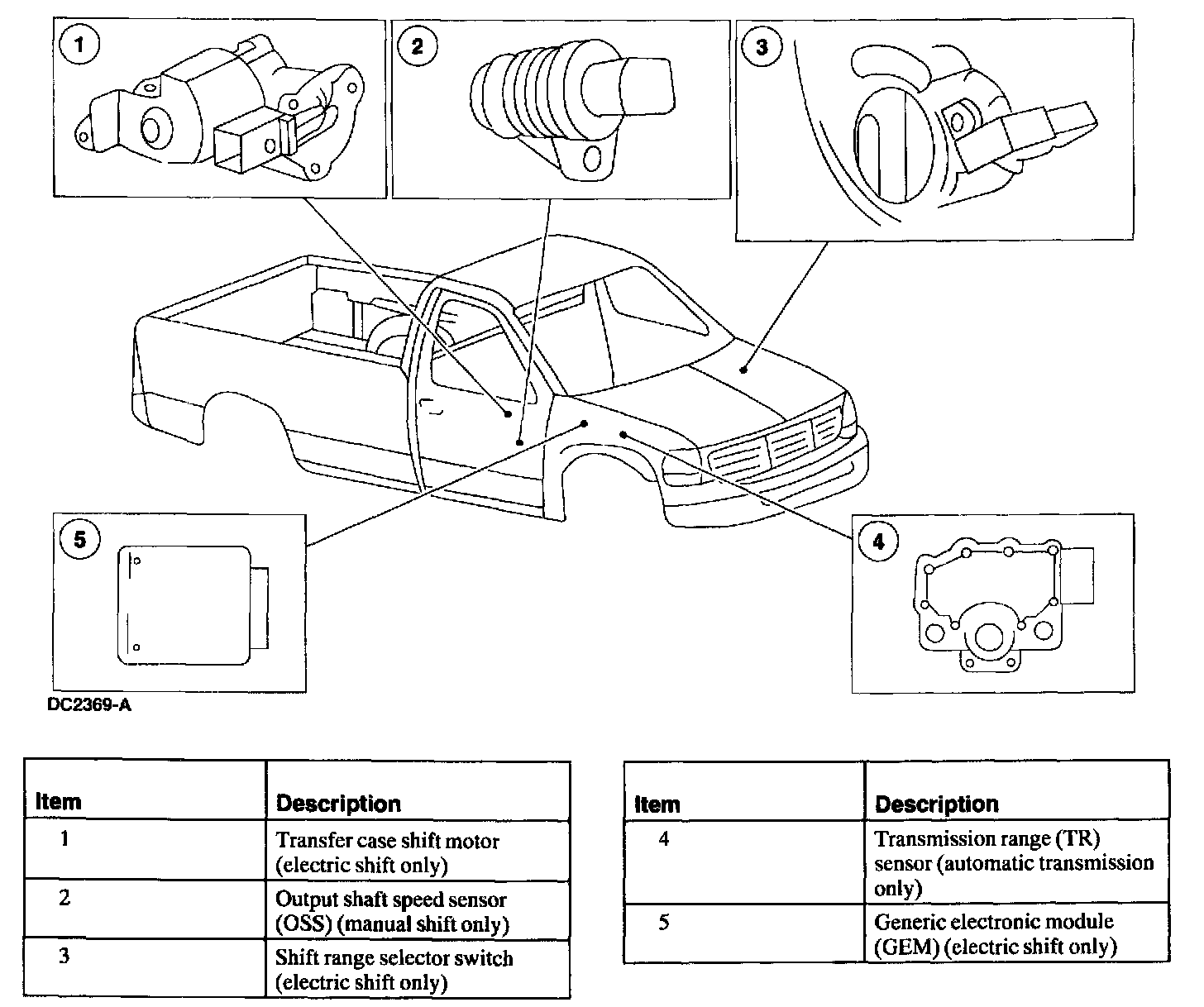 1

2

3

5

4

DC2369-A

| Item | Description |
|---|---|
| 1 | Transfer case shift motor (electric shift only) |
| 2 | Output shaft speed sensor (OSS) (manual shift only) |
| 3 | Shift range selector switch (electric shift only) |

| Item | Description |
|---|---|
| 4 | Transmission range (TR) sensor (automatic transmission only) |
| 5 | Generic electronic module (GEM) (electric shift only) |